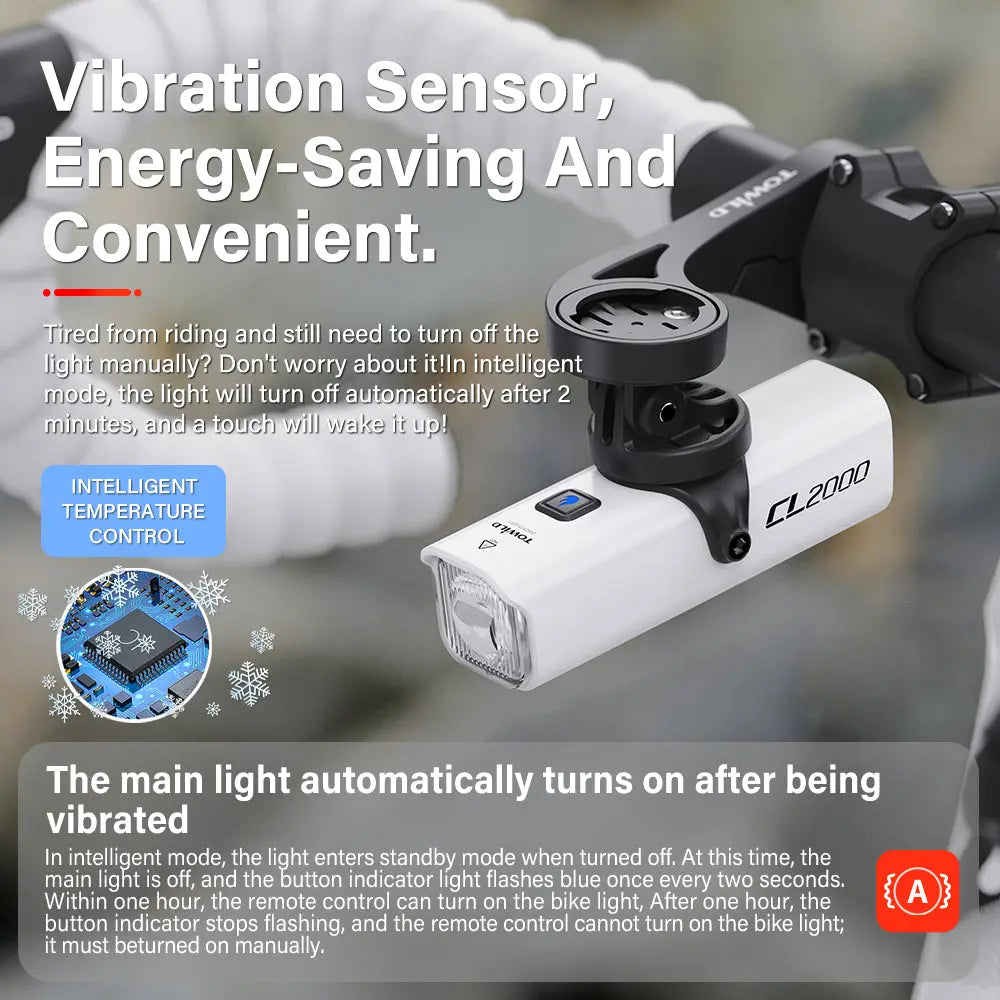 Vibration Sensor, Energy-Saving And Convenient.

Tired from riding and still need to turn off the light manually? Don't worry about it!In intelligent mode, the light will turn off automatically after 2 minutes, and a touch will wake it up!

INTELLIGENT TEMPERATURE CONTROL

TOWILD

TOWILD

CL2000

The main light automatically turns on after being vibrated

In intelligent mode, the light enters standby mode when turned off. At this time, the main light is off, and the button indicator light flashes blue once every two seconds. Within one hour, the remote control can turn on the bike light, After one hour, the button indicator stops flashing, and the remote control cannot turn on the bike light; it must beturned on manually.

A