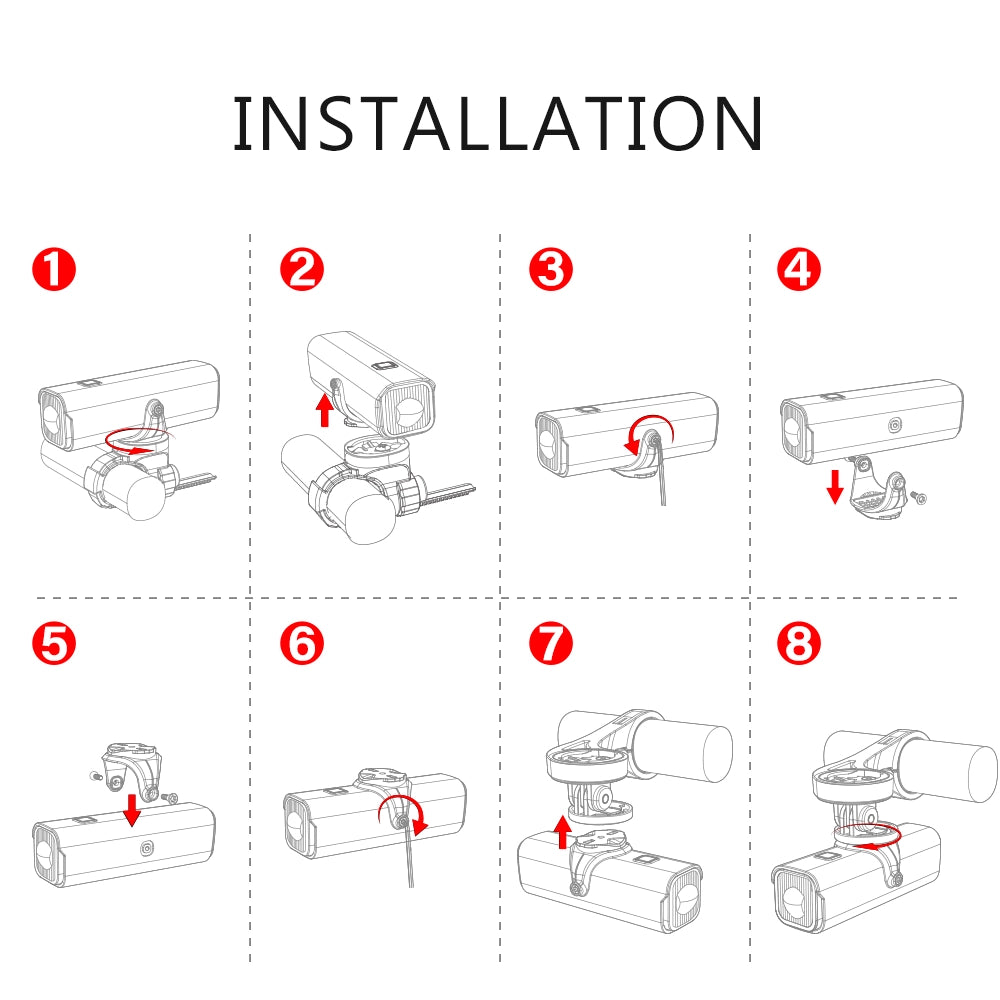 INSTALLATION

1

2

3

4

5

6

7

8