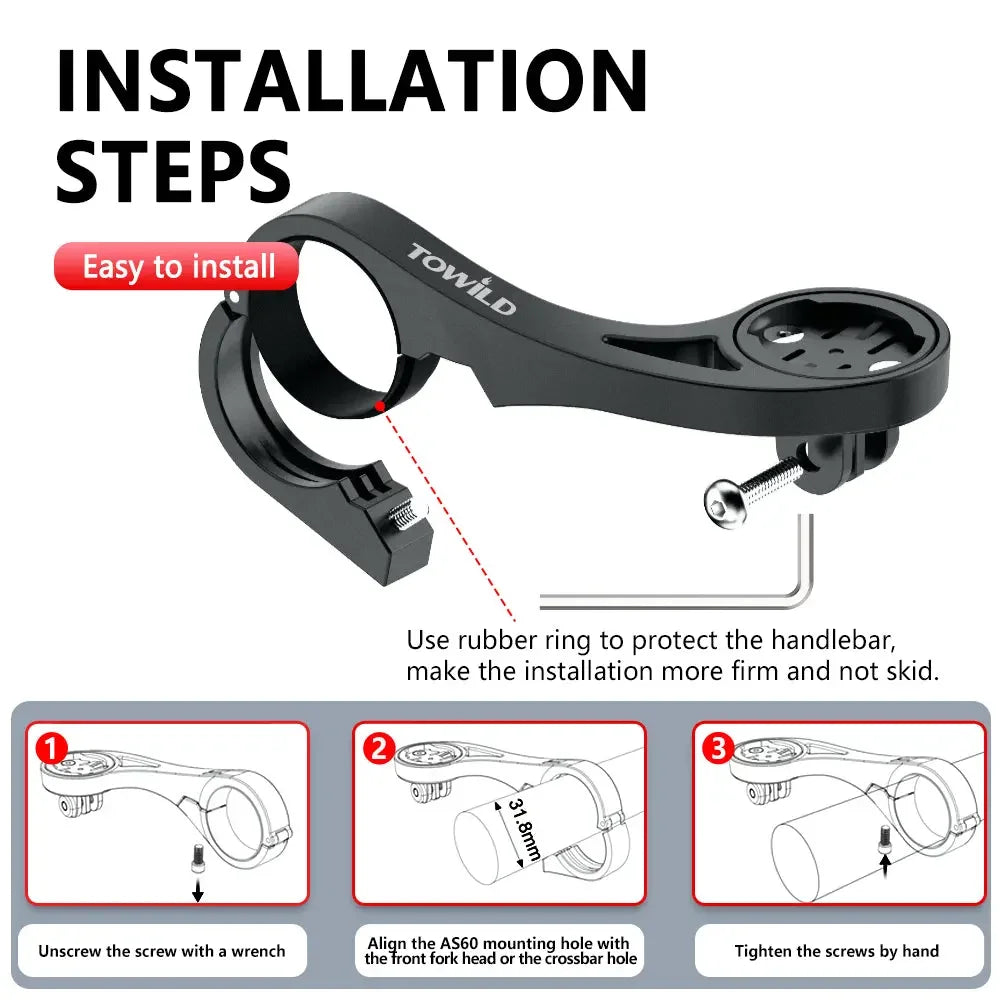 INSTALLATION STEPS

Easy to install

TOWILD

Use rubber ring to protect the handlebar, make the installation more firm and not skid.

1

Unscrew the screw with a wrench

2

31.8mm

Align the AS60 mounting hole with the front fork head or the crossbar hole

3

Tighten the screws by hand